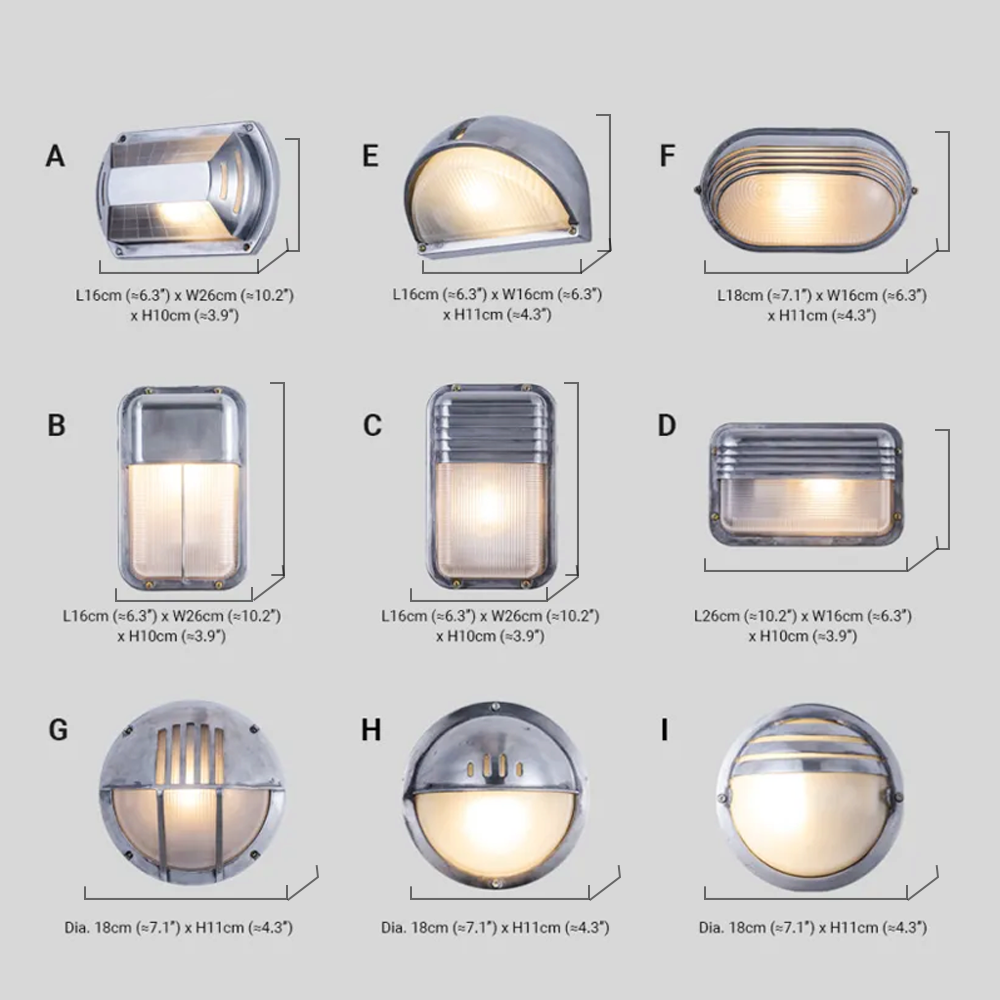 A

L16cm (≈6.3") x W26cm (≈10.2") x H10cm (≈3.9")

E

L16cm (≈6.3") x W16cm (≈6.3") x H11cm (≈4.3")

F

L18cm (≈7.1") x W16cm (≈6.3") x H11cm (≈4.3")

B

L16cm (≈6.3") x W26cm (≈10.2") x H10cm (≈3.9")

C

L16cm (≈6.3") x W26cm (≈10.2") x H10cm (≈3.9")

D

L26cm (≈10.2") x W16cm (≈6.3") x H10cm (≈3.9")

G

Dia. 18cm (≈7.1") x H11cm (≈4.3")

H

Dia. 18cm (≈7.1") x H11cm (≈4.3")

I

Dia. 18cm (≈7.1") x H11cm (≈4.3")