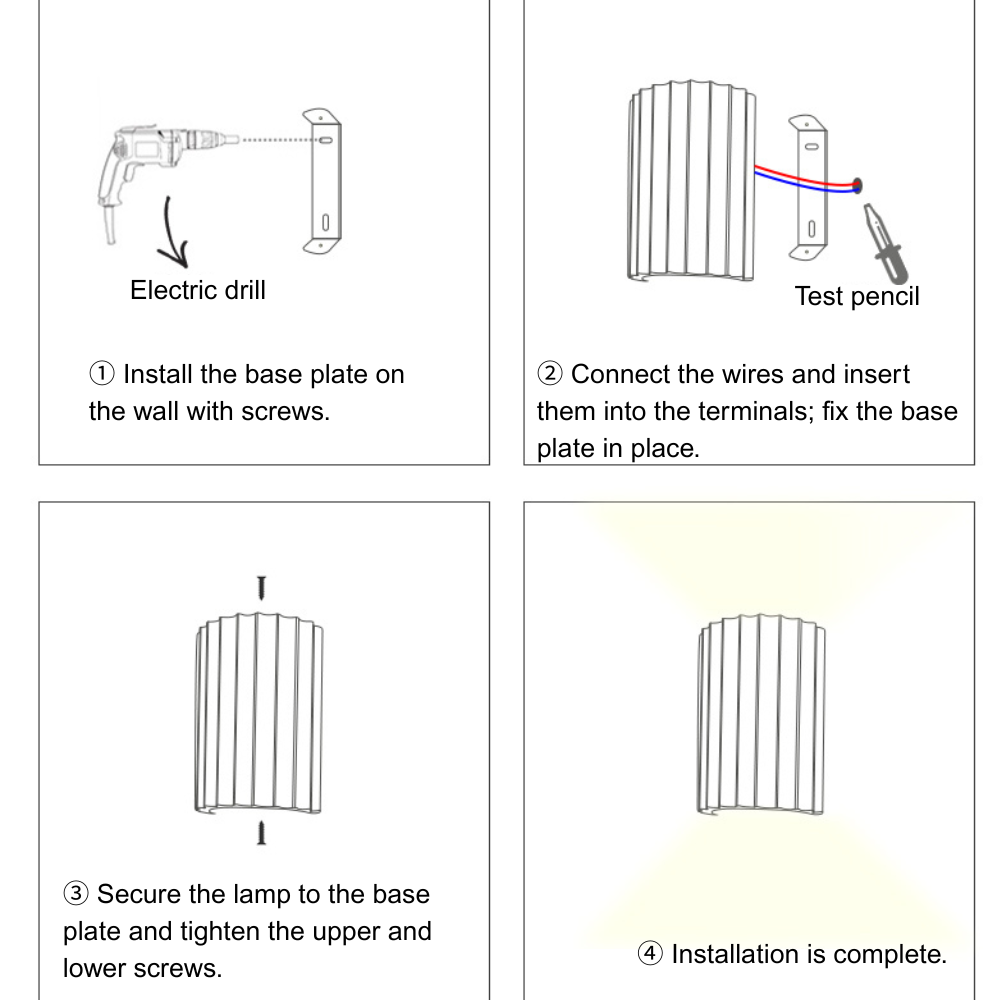 Electric drill

① Install the base plate on the wall with screws.

Test pencil

② Connect the wires and insert them into the terminals; fix the base plate in place.

③ Secure the lamp to the base plate and tighten the upper and lower screws.

④ Installation is complete.