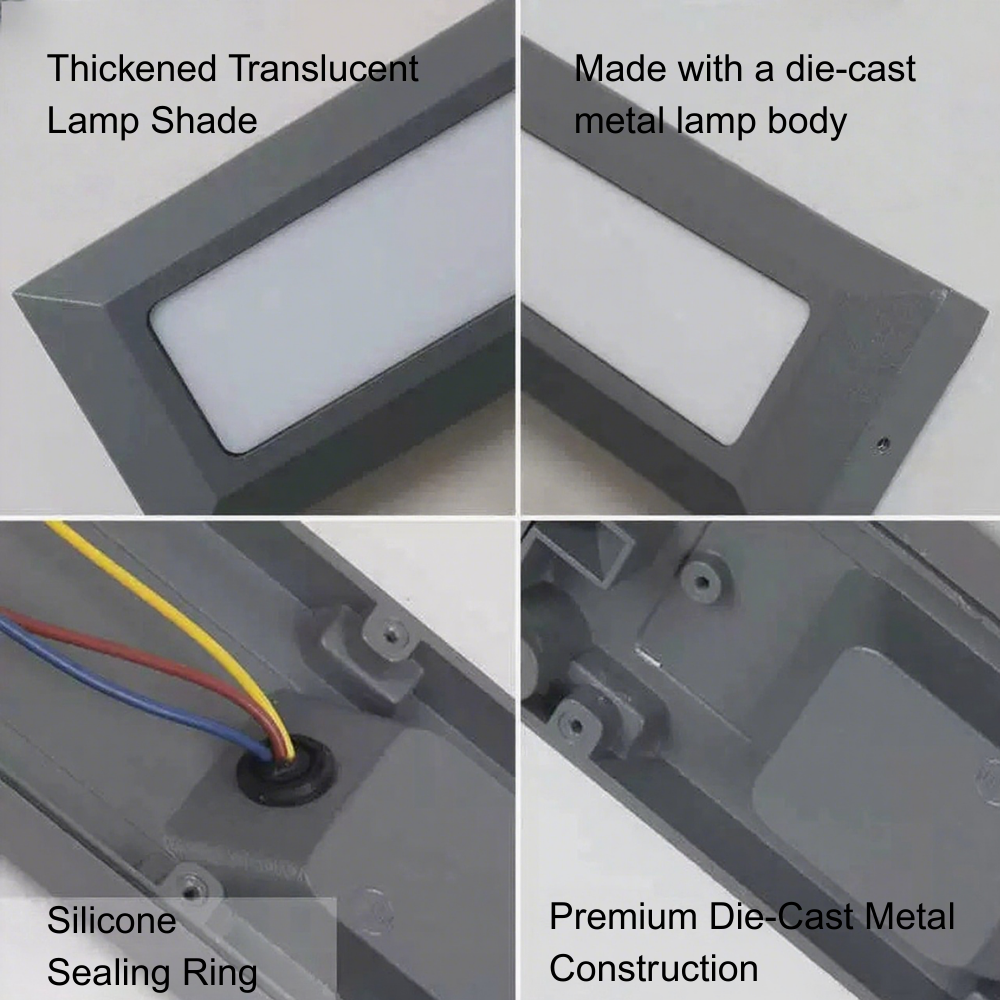 Thickened Translucent Lamp Shade

Made with a die-cast metal lamp body

Silicone Sealing Ring

Premium Die-Cast Metal Construction