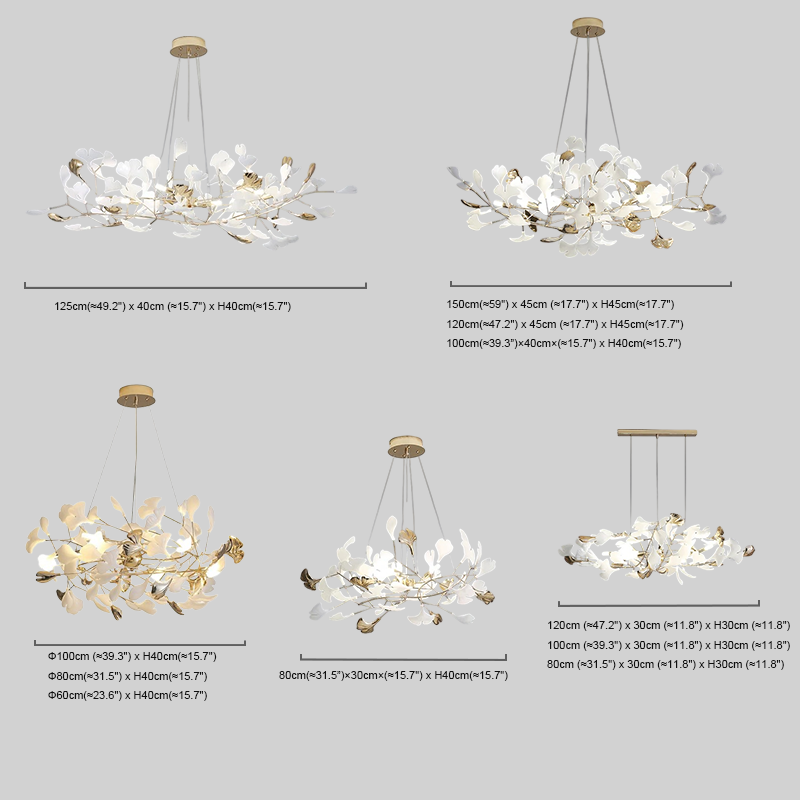 125cm(≈49.2") x 40cm (≈15.7") x H40cm(≈15.7")

150cm(≈59") x 45cm (≈17.7") x H45cm(≈17.7")
120cm(≈47.2") x 45cm (≈17.7") x H45cm(≈17.7")
100cm(≈39.3")×40cm×(≈15.7") x H40cm(≈15.7")

Φ100cm (≈39.3") x H40cm(≈15.7")
Φ80cm(≈31.5") x H40cm(≈15.7")
Φ60cm(≈23.6") x H40cm(≈15.7")

80cm(≈31.5")×30cm×(≈15.7") x H40cm(≈15.7")

120cm (≈47.2") x 30cm (≈11.8") x H30cm (≈11.8")
100cm (≈39.3") x 30cm (≈11.8") x H30cm (≈11.8")
80cm (≈31.5") x 30cm (≈11.8") x H30cm (≈11.8")